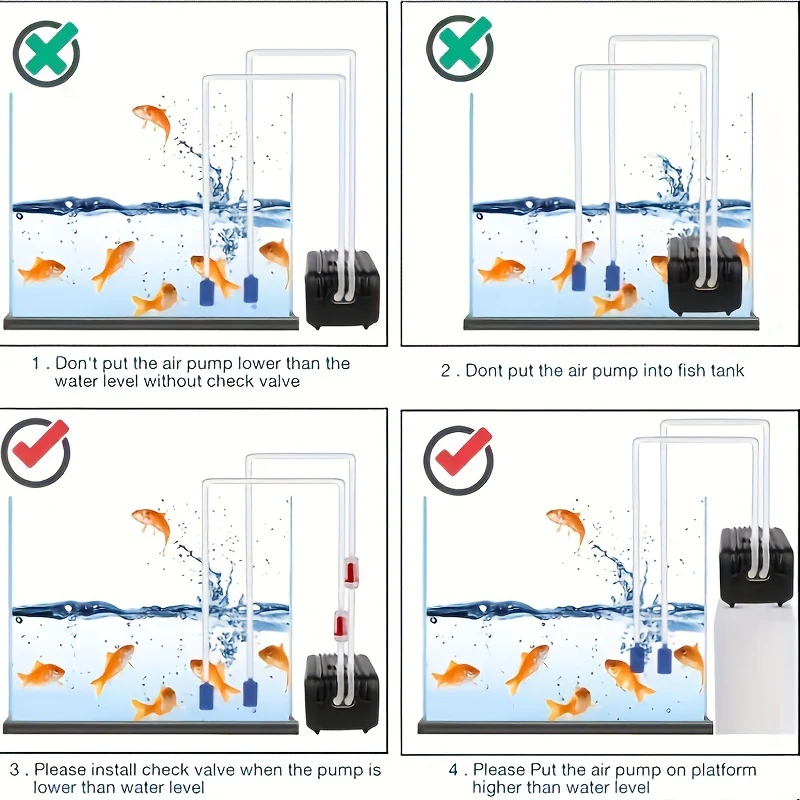 1 . Don't put the air pump lower than the water level without check valve

2 . Dont put the air pump into fish tank

3 . Please install check valve when the pump is lower than water level

4 . Please Put the air pump on platform higher than water level